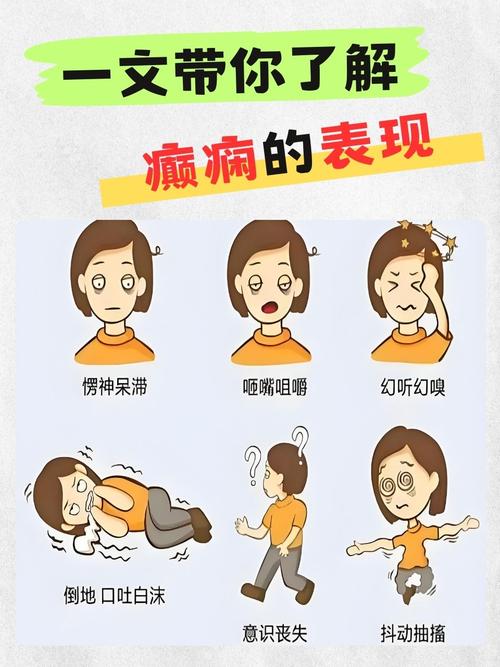 一文带你了解

癫痫的表现

愣神呆滞

咂嘴咀嚼

幻听幻嗅

倒地 口吐白沫

意识丧失

抖动抽搐